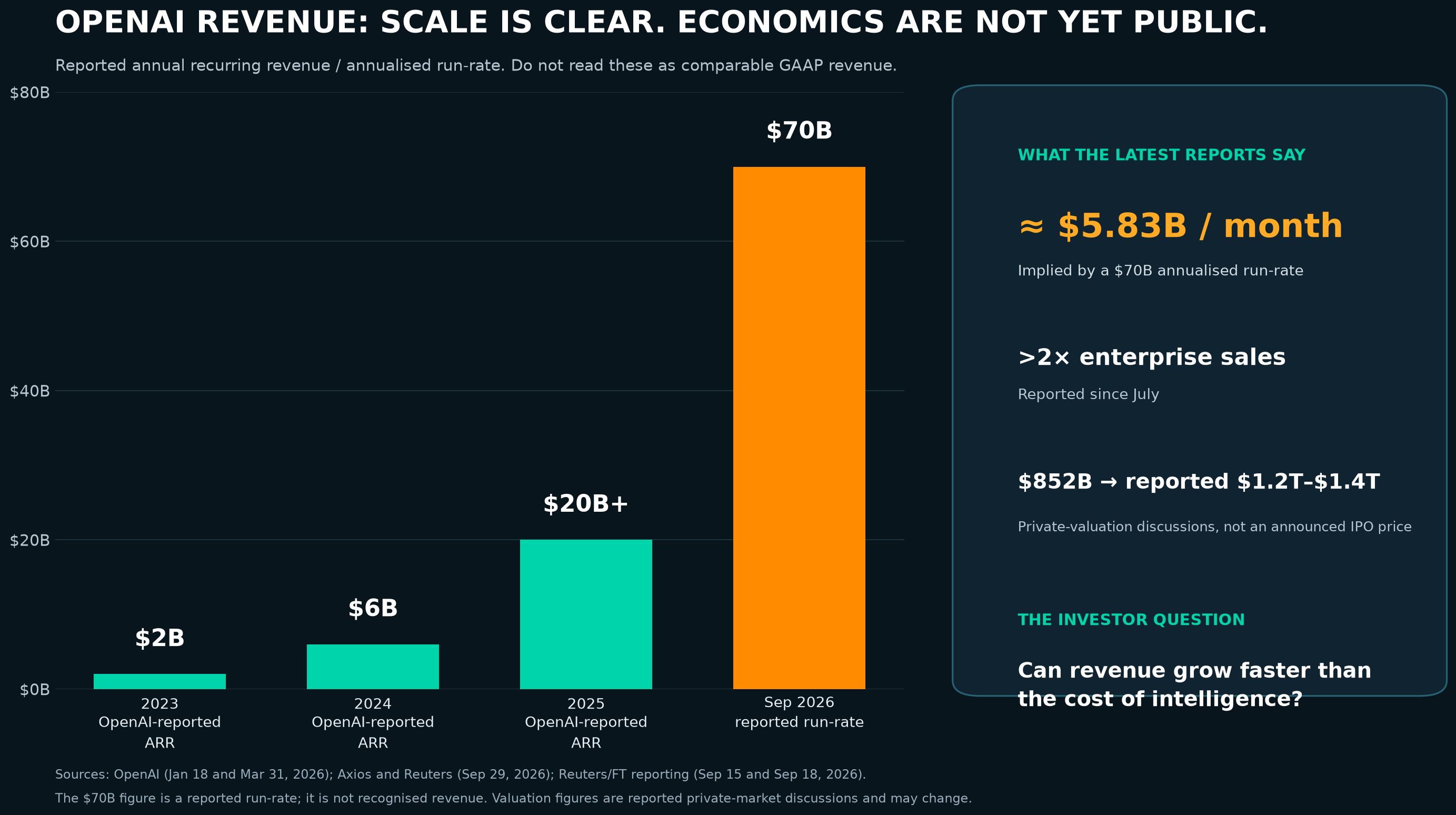 OPENAI REVENUE: SCALE IS CLEAR. ECONOMICS ARE NOT YET PUBLIC.

Reported annual recurring revenue / annualised run-rate. Do not read these as comparable GAAP revenue.

$80B
$60B
$40B
$20B
$0B

$2B
$6B
$20B+
$70B

2023
OpenAI-reported ARR

2024
OpenAI-reported ARR

2025
OpenAI-reported ARR

Sep 2026
reported run-rate

WHAT THE LATEST REPORTS SAY

≈ $5.83B / month

Implied by a $70B annualised run-rate

>2× enterprise sales

Reported since July

$852B → reported $1.2T–$1.4T

Private-valuation discussions, not an announced IPO price

THE INVESTOR QUESTION

Can revenue grow faster than the cost of intelligence?

Sources: OpenAI (Jan 18 and Mar 31, 2026); Axios and Reuters (Sep 29, 2026); Reuters/FT reporting (Sep 15 and Sep 18, 2026).

The $70B figure is a reported run-rate; it is not recognised revenue. Valuation figures are reported private-market discussions and may change.